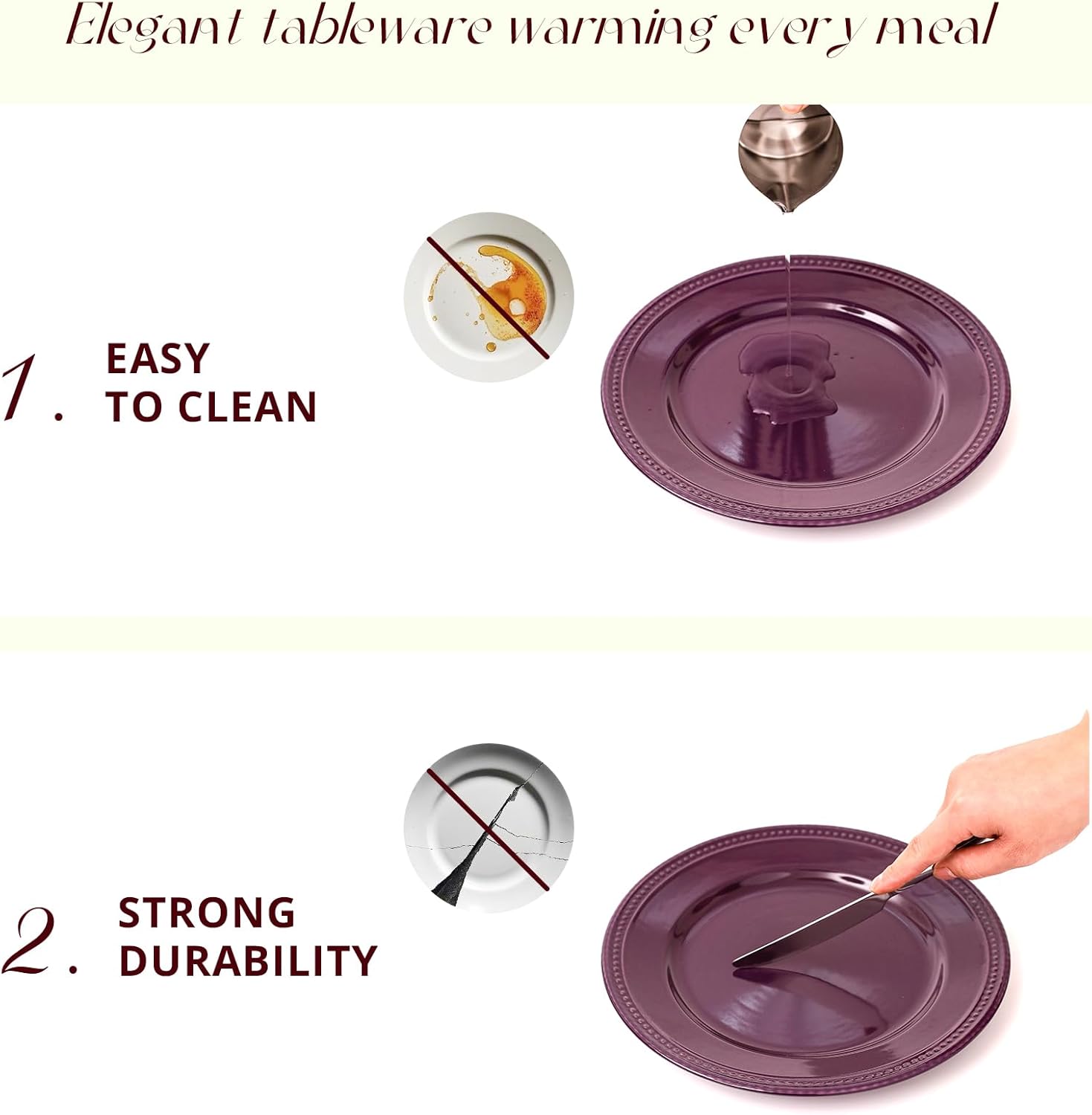 Elegant tableware warming every meal

1. EASY TO CLEAN

2. STRONG DURABILITY